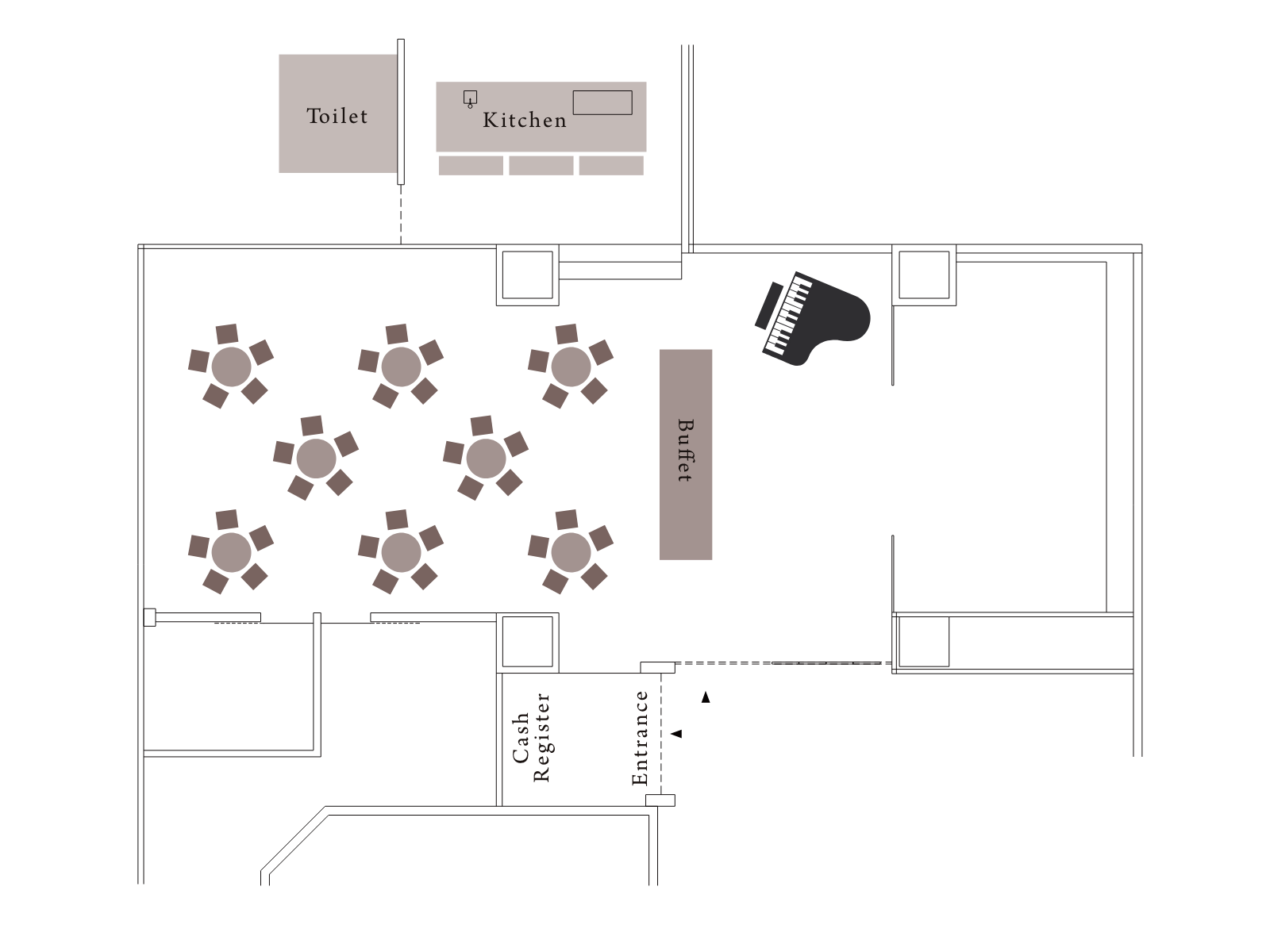 Toilet

Kitchen

Buffet

Cash Register

Entrance